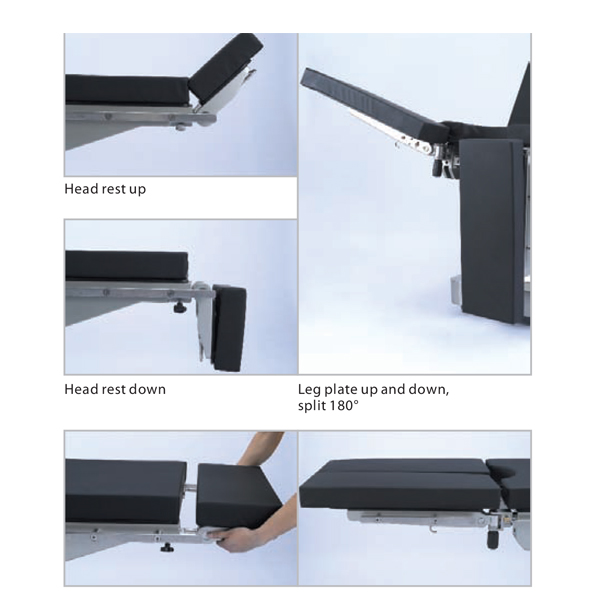 Head rest up

Head rest down

Leg plate up and down, split 180°